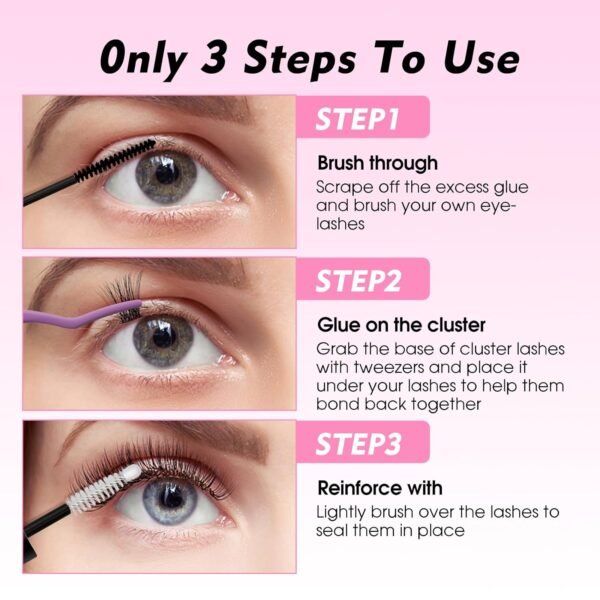 Only 3 Steps To Use

STEP1

Brush through

Scrape off the excess glue and brush your own eyelashes

STEP2

Glue on the cluster

Grab the base of cluster lashes with tweezers and place it under your lashes to help them bond back together

STEP3

Reinforce with

Lightly brush over the lashes to seal them in place