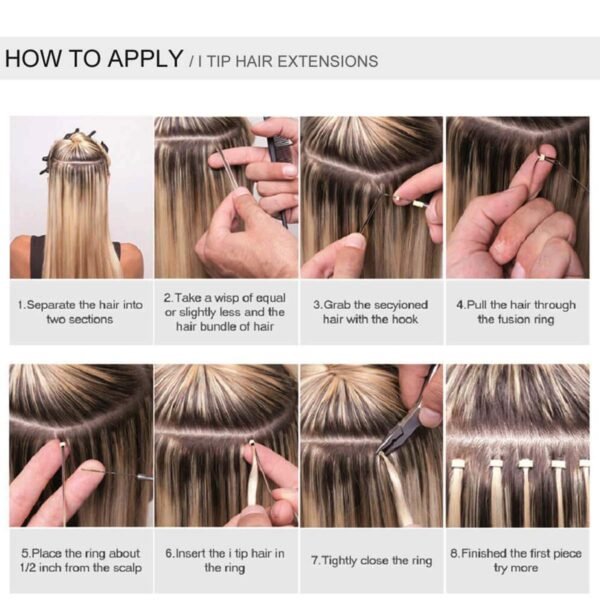 HOW TO APPLY / I TIP HAIR EXTENSIONS

1.Separate the hair into two sections

2.Take a wisp of equal or slightly less and the hair bundle of hair

3.Grab the secyioned hair with the hook

4.Pull the hair through the fusion ring

5.Place the ring about 1/2 inch from the scalp

6.Insert the i tip hair in the ring

7.Tightly close the ring

8.Finished the first piece try more