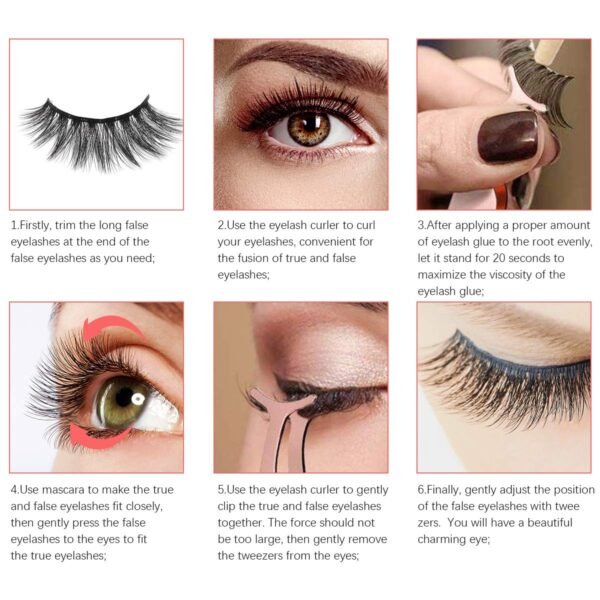 1.Firstly, trim the long false eyelashes at the end of the false eyelashes as you need;

2.Use the eyelash curler to curl your eyelashes, convenient for the fusion of true and false eyelashes;

3.After applying a proper amount of eyelash glue to the root evenly, let it stand for 20 seconds to maximize the viscosity of the eyelash glue;

4.Use mascara to make the true and false eyelashes fit closely, then gently press the false eyelashes to the eyes to fit the true eyelashes;

5.Use the eyelash curler to gently clip the true and false eyelashes together. The force should not be too large, then gently remove the tweezers from the eyes;

6.Finally, gently adjust the position of the false eyelashes with twee zers. You will have a beautiful charming eye;