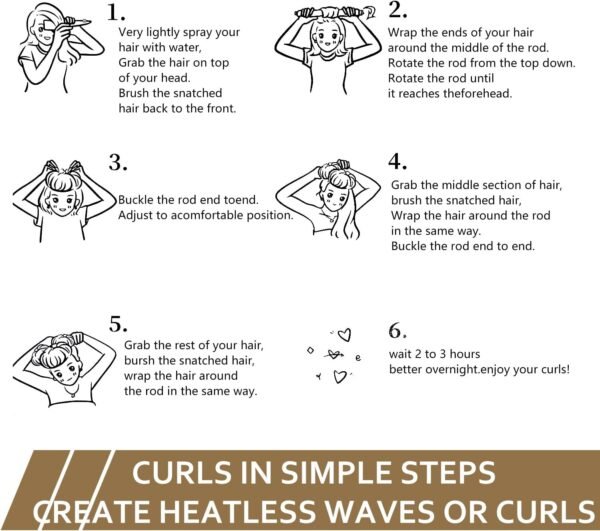 1.
Very lightly spray your hair with water,
Grab the hair on top of your head.
Brush the snatched hair back to the front.

2.
Wrap the ends of your hair around the middle of the rod.
Rotate the rod from the top down.
Rotate the rod until it reaches theforehead.

3.
Buckle the rod end toend.
Adjust to acomfortable position.

4.
Grab the middle section of hair, brush the snatched hair,
Wrap the hair around the rod in the same way.
Buckle the rod end to end.

5.
Grab the rest of your hair, bursh the snatched hair, wrap the hair around the rod in the same way.

6.
wait 2 to 3 hours
better overnight.enjoy your curls!

CURLS IN SIMPLE STEPS
CREATE HEATLESS WAVES OR CURLS