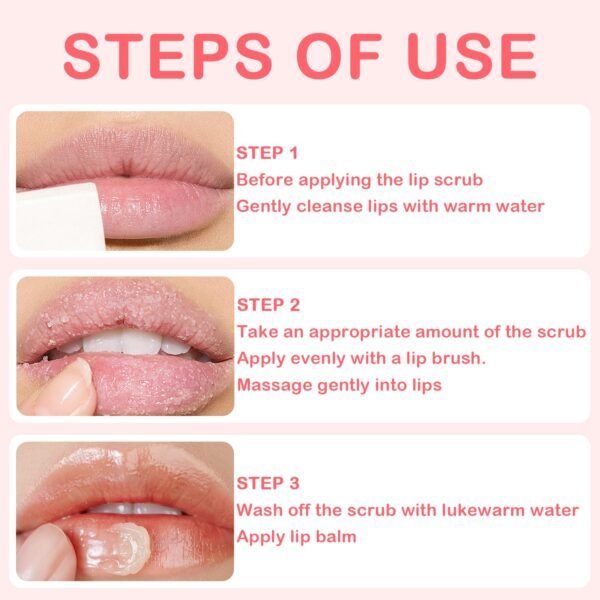 STEPS OF USE

STEP 1
Before applying the lip scrub
Gently cleanse lips with warm water

STEP 2
Take an appropriate amount of the scrub
Apply evenly with a lip brush.
Massage gently into lips

STEP 3
Wash off the scrub with lukewarm water
Apply lip balm