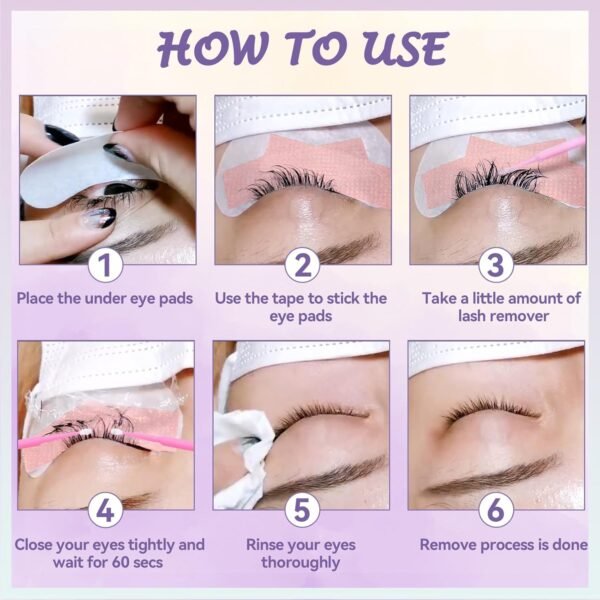 HOW TO USE

1
Place the under eye pads

2
Use the tape to stick the eye pads

3
Take a little amount of lash remover

4
Close your eyes tightly and wait for 60 secs

5
Rinse your eyes thoroughly

6
Remove process is done