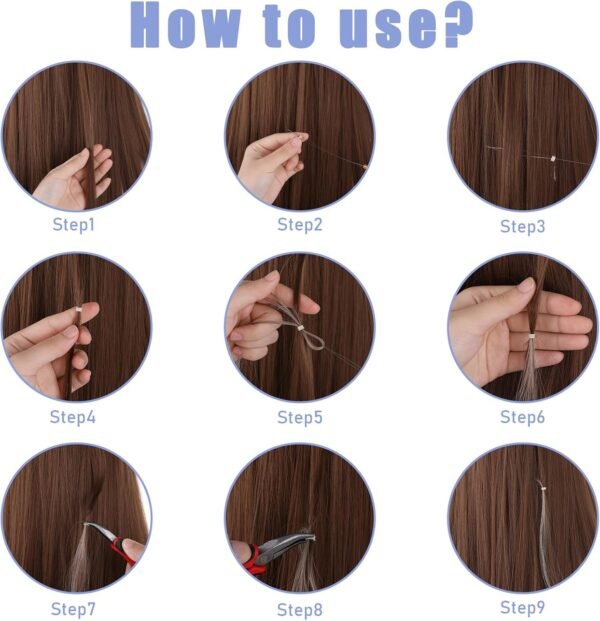 How to use?

Step1

Step2

Step3

Step4

Step5

Step6

Step7

Step8

Step9