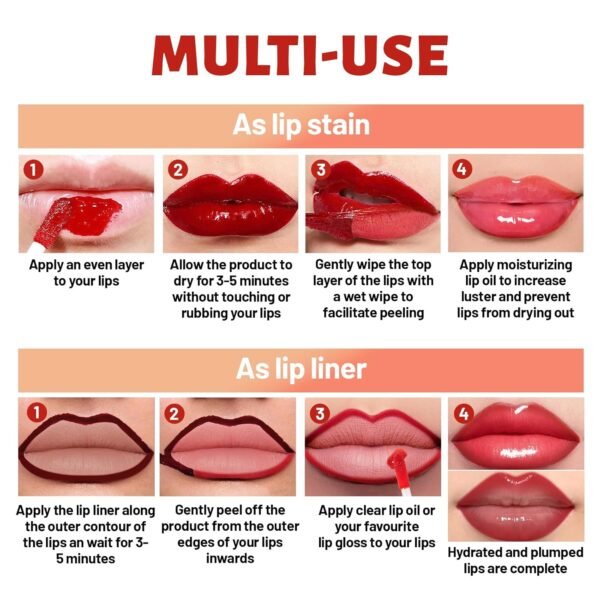 MULTI-USE

As lip stain

1

Apply an even layer to your lips

2

Allow the product to dry for 3-5 minutes without touching or rubbing your lips

3

Gently wipe the top layer of the lips with a wet wipe to facilitate peeling

4

Apply moisturizing lip oil to increase luster and prevent lips from drying out

As lip liner

1

Apply the lip liner along the outer contour of the lips an wait for 3-5 minutes

2

Gently peel off the product from the outer edges of your lips inwards

3

Apply clear lip oil or your favourite lip gloss to your lips

4

Hydrated and plumped lips are complete