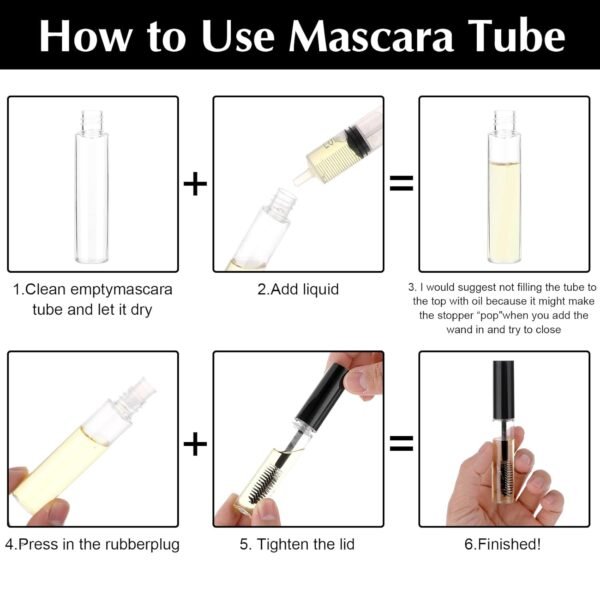 How to Use Mascara Tube

+

=

1.Clean emptymascara tube and let it dry

2.Add liquid

3. I would suggest not filling the tube to the top with oil because it might make the stopper "pop"when you add the wand in and try to close

+

=

4.Press in the rubberplug

5. Tighten the lid

6.Finished!