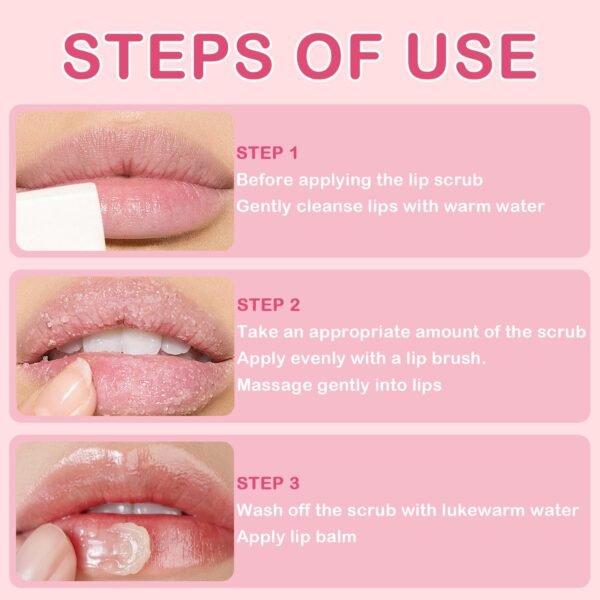 STEPS OF USE

STEP 1
Before applying the lip scrub
Gently cleanse lips with warm water

STEP 2
Take an appropriate amount of the scrub
Apply evenly with a lip brush.
Massage gently into lips

STEP 3
Wash off the scrub with lukewarm water
Apply lip balm