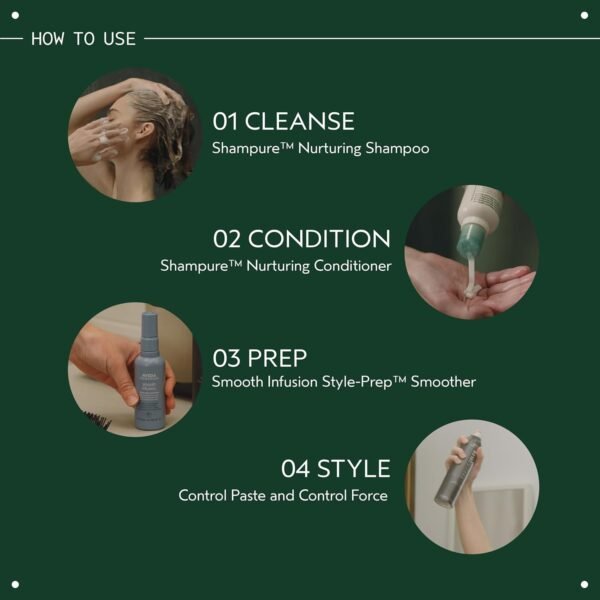 HOW TO USE

01 CLEANSE
Shampure™ Nurturing Shampoo

02 CONDITION
Shampure™ Nurturing Conditioner

03 PREP
Smooth Infusion Style-Prep™ Smoother

04 STYLE
Control Paste and Control Force