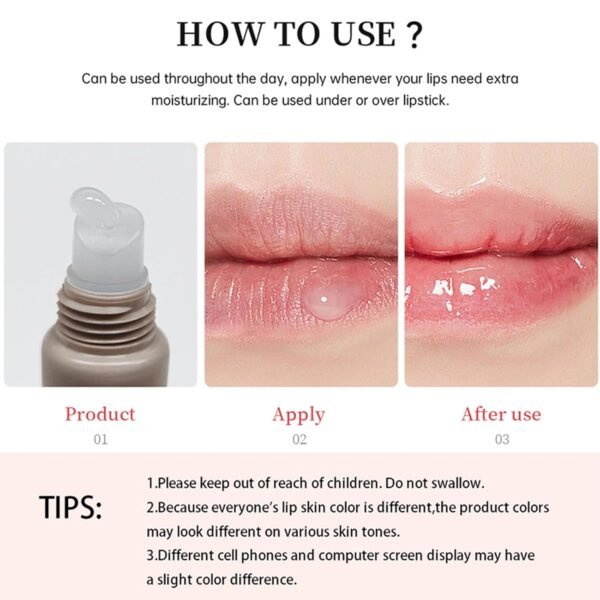 HOW TO USE ?

Can be used throughout the day, apply whenever your lips need extra moisturizing. Can be used under or over lipstick.

Product
01

Apply
02

After use
03

TIPS:

1.Please keep out of reach of children. Do not swallow.
2.Because everyone's lip skin color is different,the product colors may look different on various skin tones.
3.Different cell phones and computer screen display may have a slight color difference.