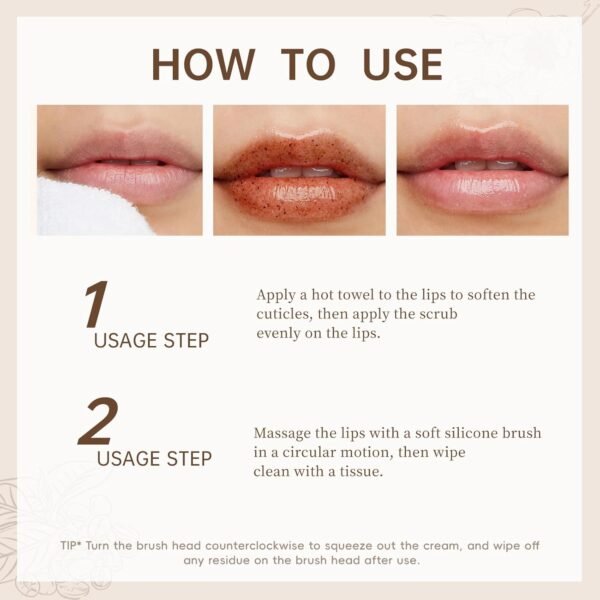 HOW TO USE

1
USAGE STEP

Apply a hot towel to the lips to soften the cuticles, then apply the scrub evenly on the lips.

2
USAGE STEP

Massage the lips with a soft silicone brush in a circular motion, then wipe clean with a tissue.

TIP* Turn the brush head counterclockwise to squeeze out the cream, and wipe off any residue on the brush head after use.