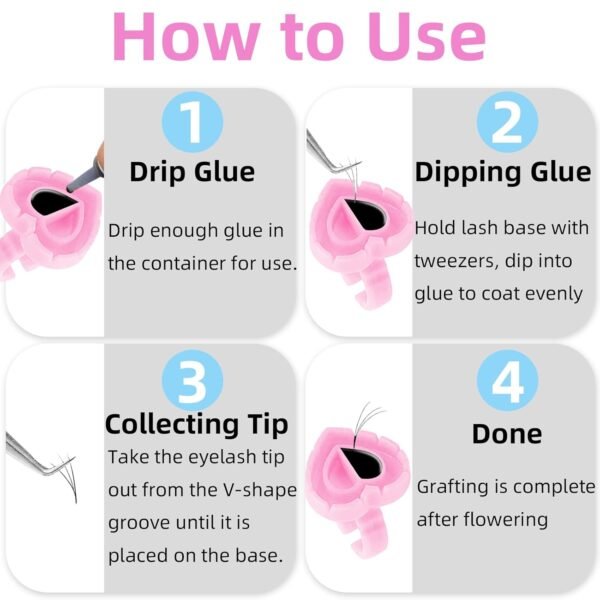 How to Use

1
Drip Glue
Drip enough glue in the container for use.

2
Dipping Glue
Hold lash base with tweezers, dip into glue to coat evenly

3
Collecting Tip
Take the eyelash tip out from the V-shape groove until it is placed on the base.

4
Done
Grafting is complete after flowering