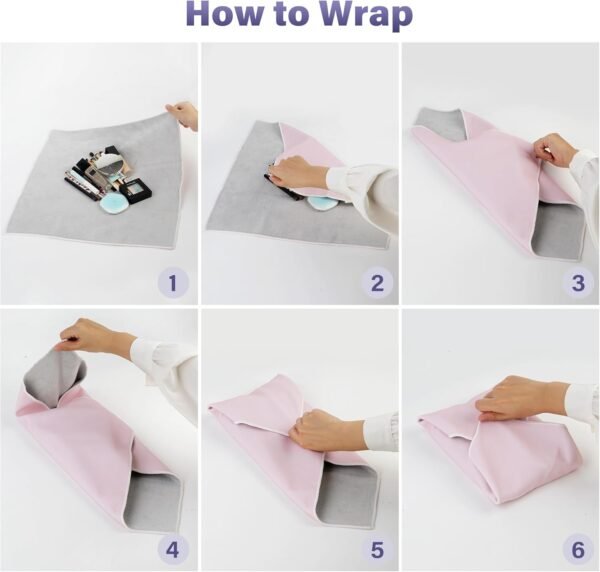 How to Wrap

1

2

3

4

5

6