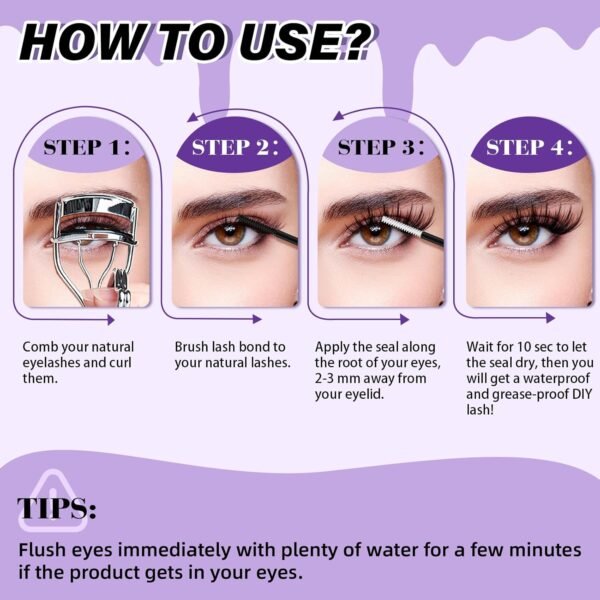 HOW TO USE?

STEP 1:

STEP 2:

STEP 3:

STEP 4:

Comb your natural eyelashes and curl them.

Brush lash bond to your natural lashes.

Apply the seal along the root of your eyes, 2-3 mm away from your eyelid.

Wait for 10 sec to let the seal dry, then you will get a waterproof and grease-proof DIY lash!

TIPS:

Flush eyes immediately with plenty of water for a few minutes if the product gets in your eyes.