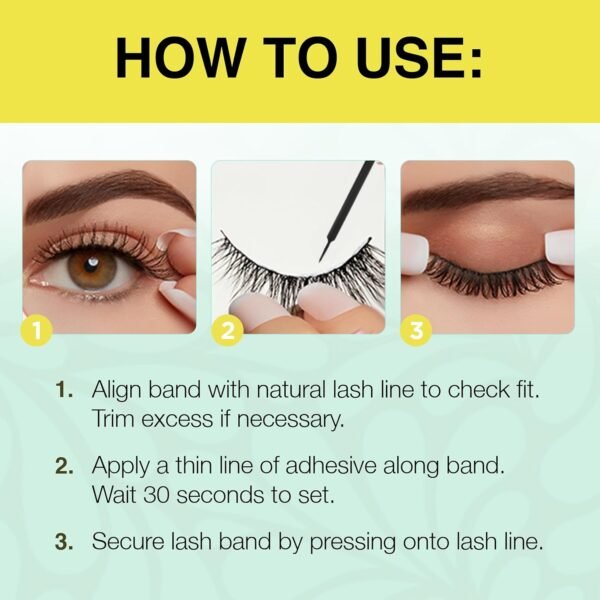 HOW TO USE:

1

2

3

1. Align band with natural lash line to check fit. Trim excess if necessary.

2. Apply a thin line of adhesive along band. Wait 30 seconds to set.

3. Secure lash band by pressing onto lash line.