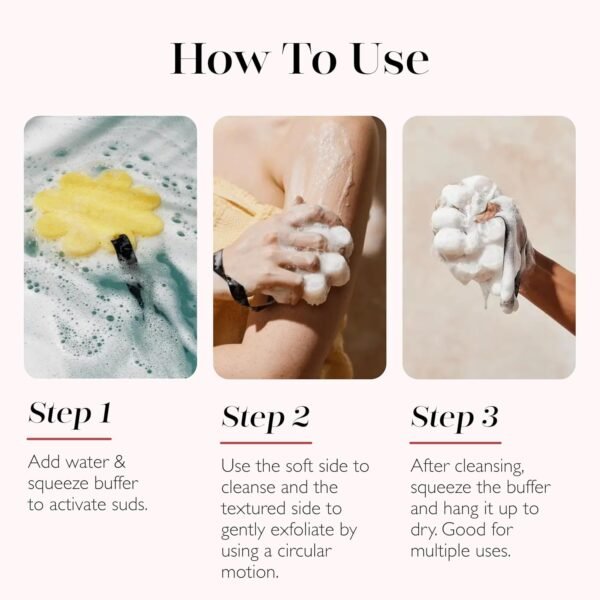 How To Use

Step 1

Add water & squeeze buffer to activate suds.

Step 2

Use the soft side to cleanse and the textured side to gently exfoliate by using a circular motion.

Step 3

After cleansing, squeeze the buffer and hang it up to dry. Good for multiple uses.