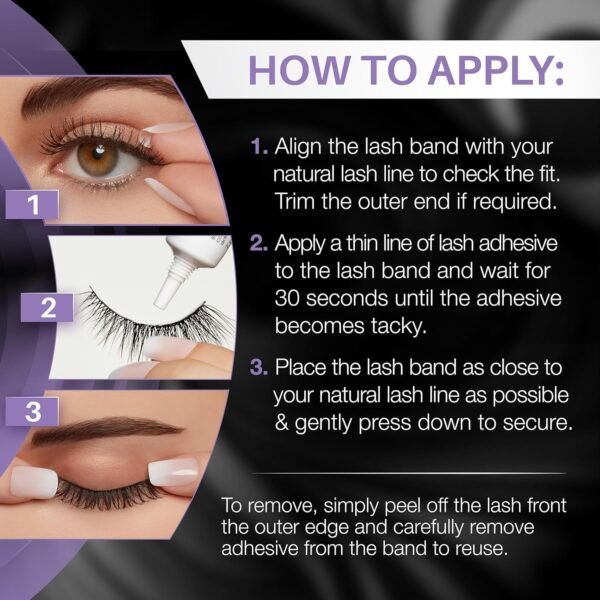 HOW TO APPLY:

1

2

3

1. Align the lash band with your natural lash line to check the fit. Trim the outer end if required.

2. Apply a thin line of lash adhesive to the lash band and wait for 30 seconds until the adhesive becomes tacky.

3. Place the lash band as close to your natural lash line as possible & gently press down to secure.

To remove, simply peel off the lash front the outer edge and carefully remove adhesive from the band to reuse.