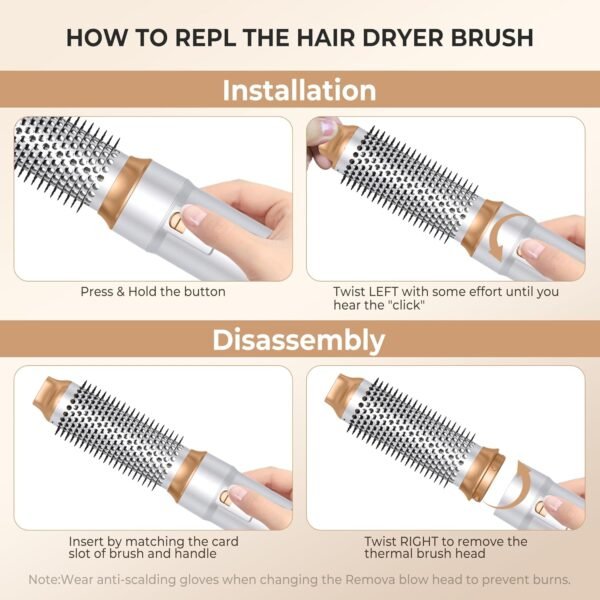 HOW TO REPL THE HAIR DRYER BRUSH

Installation

Press & Hold the button

Twist LEFT with some effort until you hear the "click"

Disassembly

Insert by matching the card slot of brush and handle

Twist RIGHT to remove the thermal brush head

Note:Wear anti-scalding gloves when changing the Remova blow head to prevent burns.