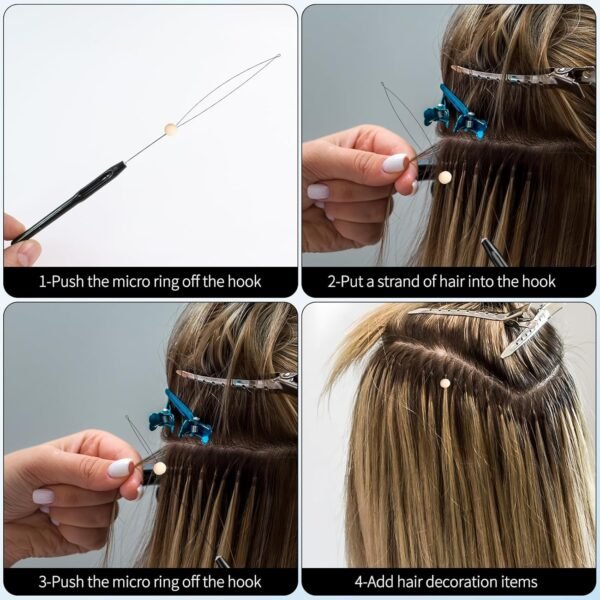 1-Push the micro ring off the hook

2-Put a strand of hair into the hook

3-Push the micro ring off the hook

4-Add hair decoration items