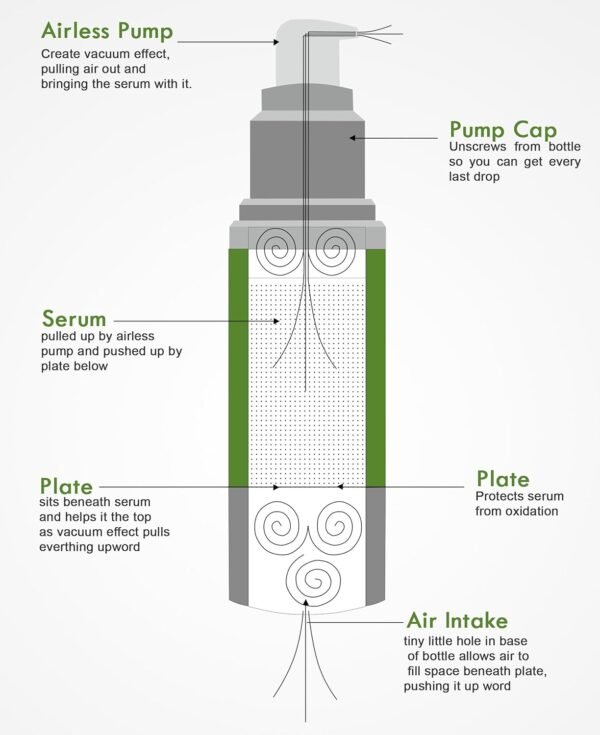 Airless Pump
Create vacuum effect, pulling air out and bringing the serum with it.

Pump Cap
Unscrews from bottle so you can get every last drop

Serum
pulled up by airless pump and pushed up by plate below

Plate
sits beneath serum and helps it the top as vacuum effect pulls everthing upword

Plate
Protects serum from oxidation

Air Intake
tiny little hole in base of bottle allows air to fill space beneath plate, pushing it up word