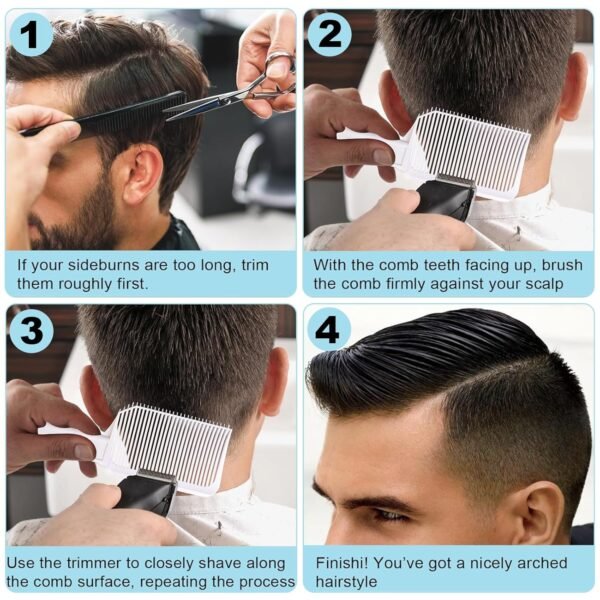 1

If your sideburns are too long, trim them roughly first.

2

With the comb teeth facing up, brush the comb firmly against your scalp

3

Use the trimmer to closely shave along the comb surface, repeating the process

4

Finishi! You've got a nicely arched hairstyle