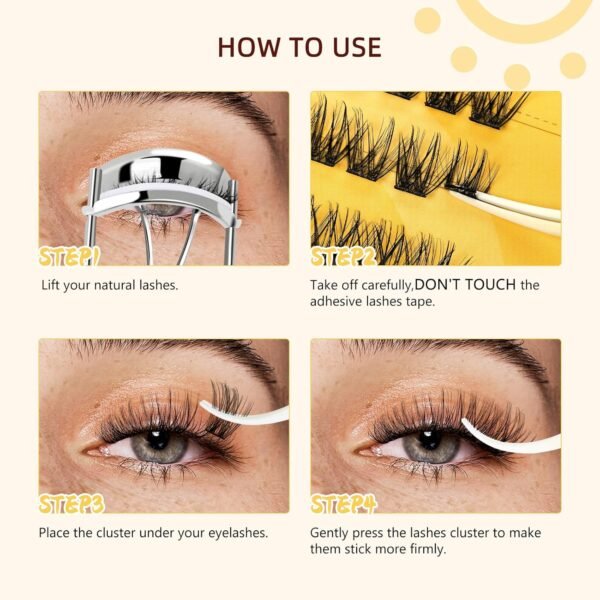 HOW TO USE

STEP1

Lift your natural lashes.

STEP2

Take off carefully,DON'T TOUCH the adhesive lashes tape.

STEP3

Place the cluster under your eyelashes.

STEP4

Gently press the lashes cluster to make them stick more firmly.