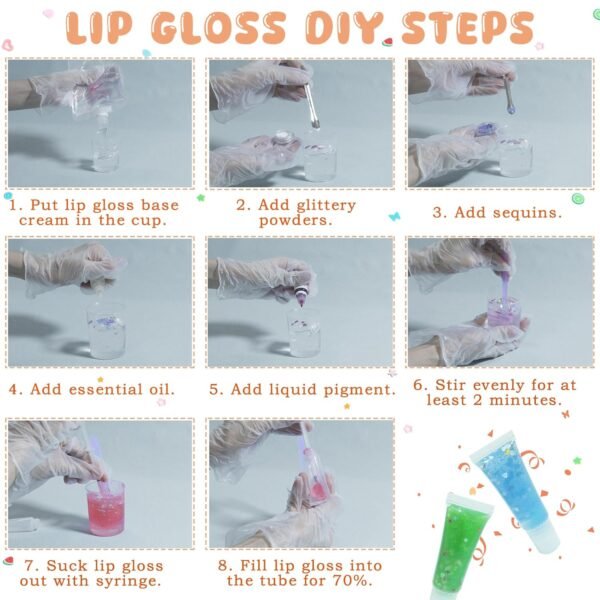 LIP GLOSS DIY STEPS

1. Put lip gloss base cream in the cup.

2. Add glittery powders.

3. Add sequins.

4. Add essential oil.

5. Add liquid pigment.

6. Stir evenly for at least 2 minutes.

7. Suck lip gloss out with syringe.

8. Fill lip gloss into the tube for 70%.