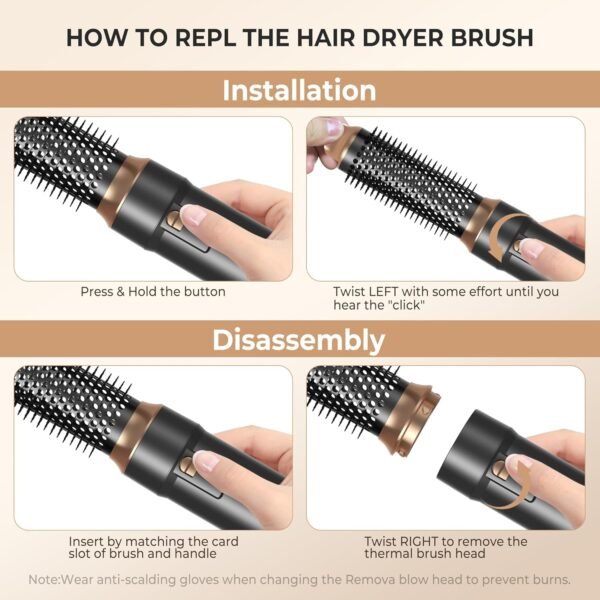 HOW TO REPL THE HAIR DRYER BRUSH

Installation

Press & Hold the button

Twist LEFT with some effort until you hear the "click"

Disassembly

Insert by matching the card slot of brush and handle

Twist RIGHT to remove the thermal brush head

Note:Wear anti-scalding gloves when changing the Remova blow head to prevent burns.