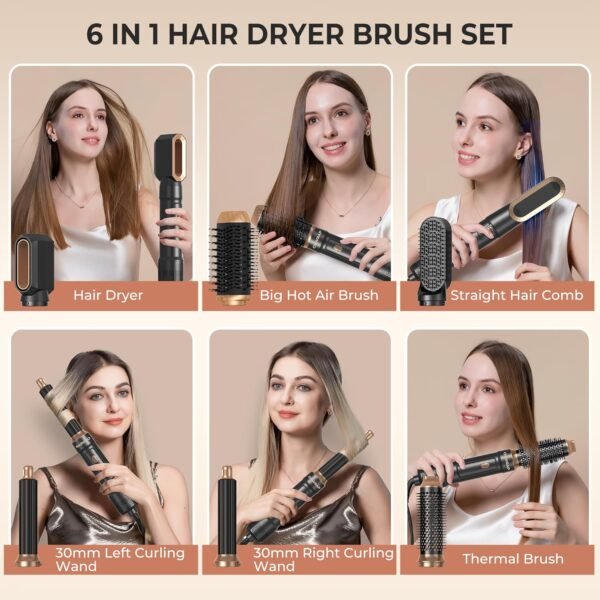 6 IN 1 HAIR DRYER BRUSH SET

Hair Dryer

Big Hot Air Brush

Straight Hair Comb

30mm Left Curling Wand

30mm Right Curling Wand

Thermal Brush