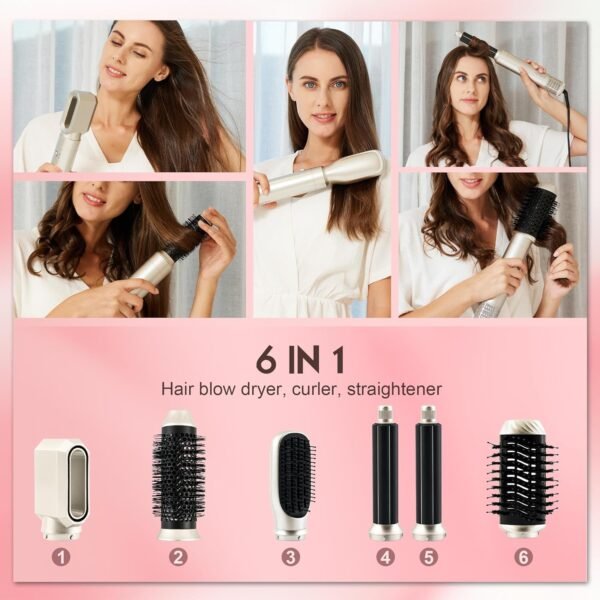 6 IN 1
Hair blow dryer, curler, straightener

1
2
3
4
5
6