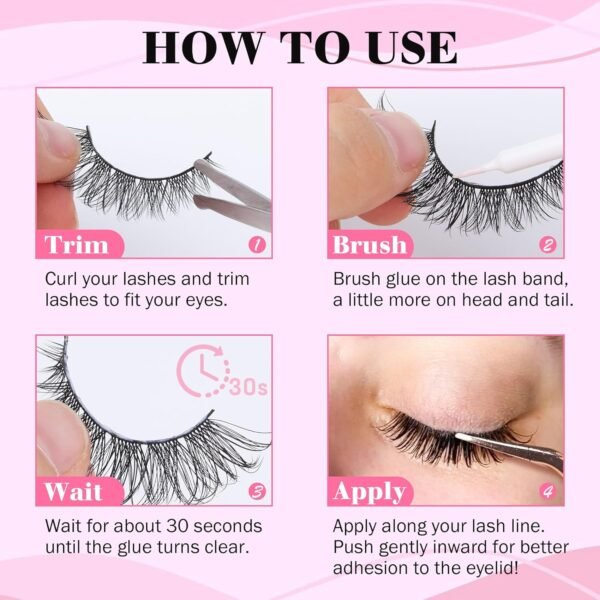 HOW TO USE

Trim
1
Curl your lashes and trim lashes to fit your eyes.

Brush
2
Brush glue on the lash band, a little more on head and tail.

30s
Wait
3
Wait for about 30 seconds until the glue turns clear.

Apply
4
Apply along your lash line. Push gently inward for better adhesion to the eyelid!