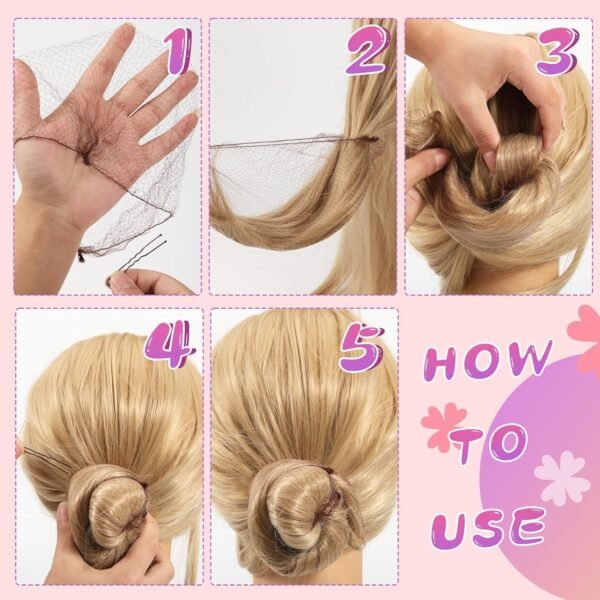 1

2

3

4

5

HOW TO USE