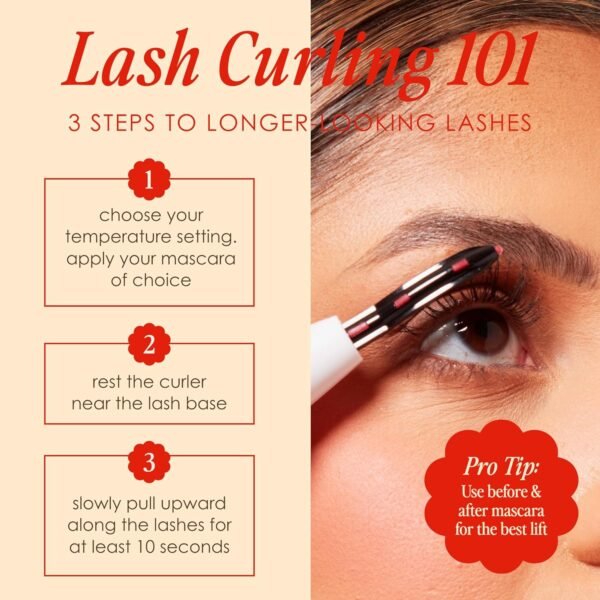 Lash Curling 101

3 STEPS TO LONGER-LOOKING LASHES

1

choose your temperature setting. apply your mascara of choice

2

rest the curler near the lash base

3

slowly pull upward along the lashes for at least 10 seconds

Pro Tip:
Use before & after mascara for the best lift