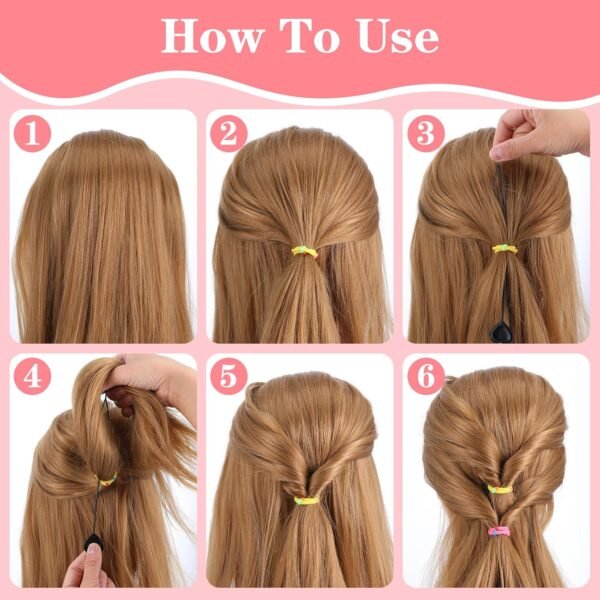 How To Use

1

2

3

4

5

6