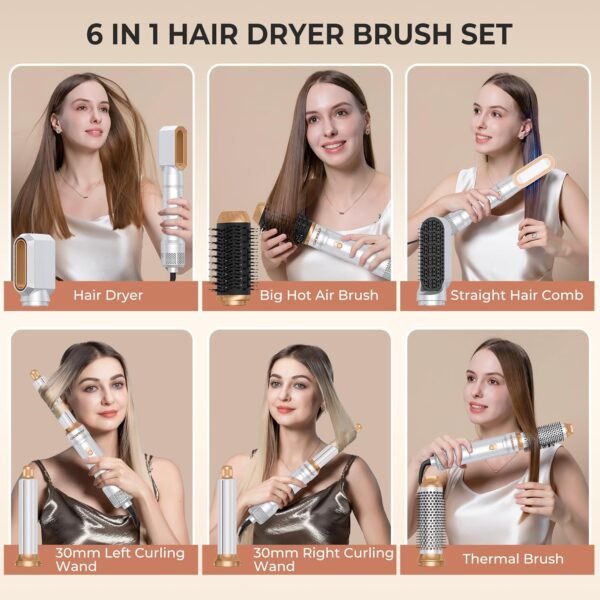 6 IN 1 HAIR DRYER BRUSH SET

Hair Dryer

Big Hot Air Brush

Straight Hair Comb

30mm Left Curling Wand

30mm Right Curling Wand

Thermal Brush