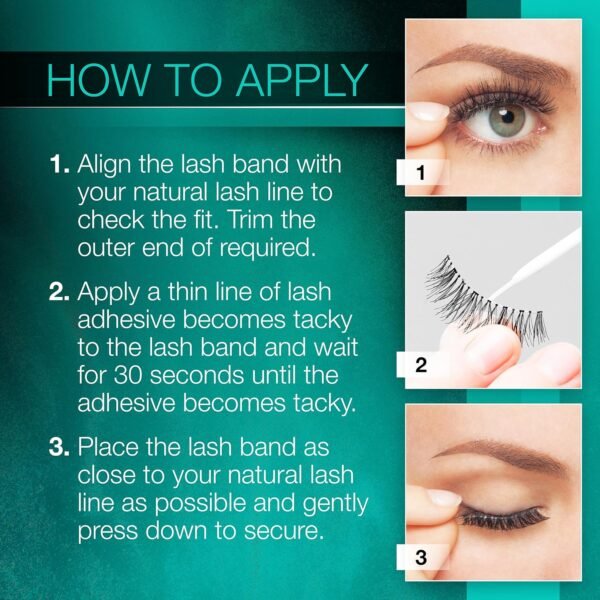 HOW TO APPLY

1. Align the lash band with your natural lash line to check the fit. Trim the outer end of required.

2. Apply a thin line of lash adhesive becomes tacky to the lash band and wait for 30 seconds until the adhesive becomes tacky.

3. Place the lash band as close to your natural lash line as possible and gently press down to secure.

1

2

3